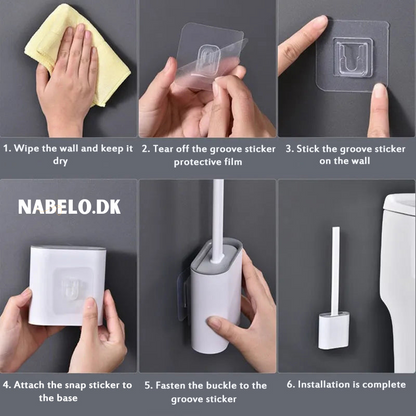 1. Wipe the wall and keep it dry

2. Tear off the groove sticker protective film

3. Stick the groove sticker on the wall

NABELO.DK

4. Attach the snap sticker to the base

5. Fasten the buckle to the groove sticker

6. Installation is complete